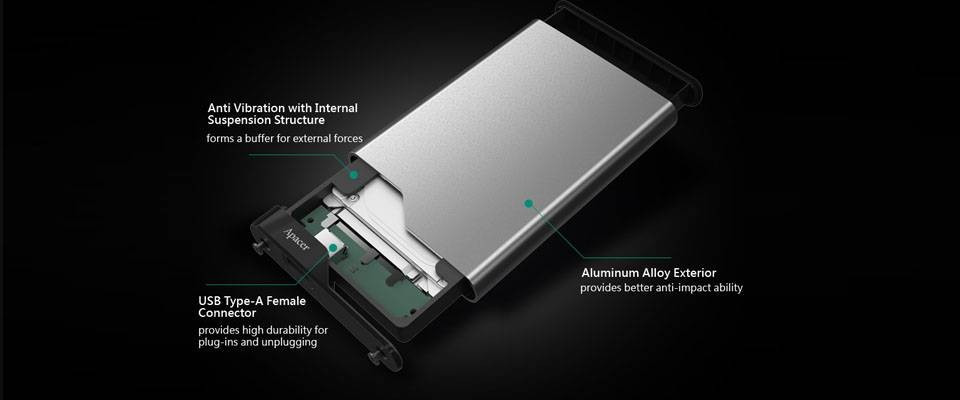 Anti Vibration with Internal Suspension Structure

forms a buffer for external forces

Apacer

Aluminum Alloy Exterior

provides better anti-impact ability

USB Type-A Female Connector

provides high durability for plug-ins and unplugging