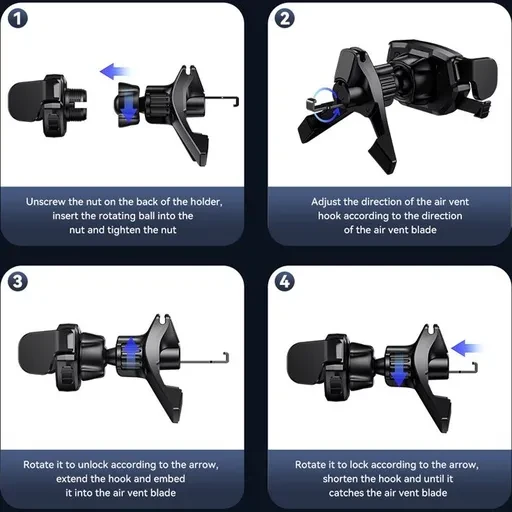 1

Unscrew the nut on the back of the holder, insert the rotating ball into the nut and tighten the nut

2

Adjust the direction of the air vent hook according to the direction of the air vent blade

3

Rotate it to unlock according to the arrow, extend the hook and embed it into the air vent blade

4

Rotate it to lock according to the arrow, shorten the hook and until it catches the air vent blade